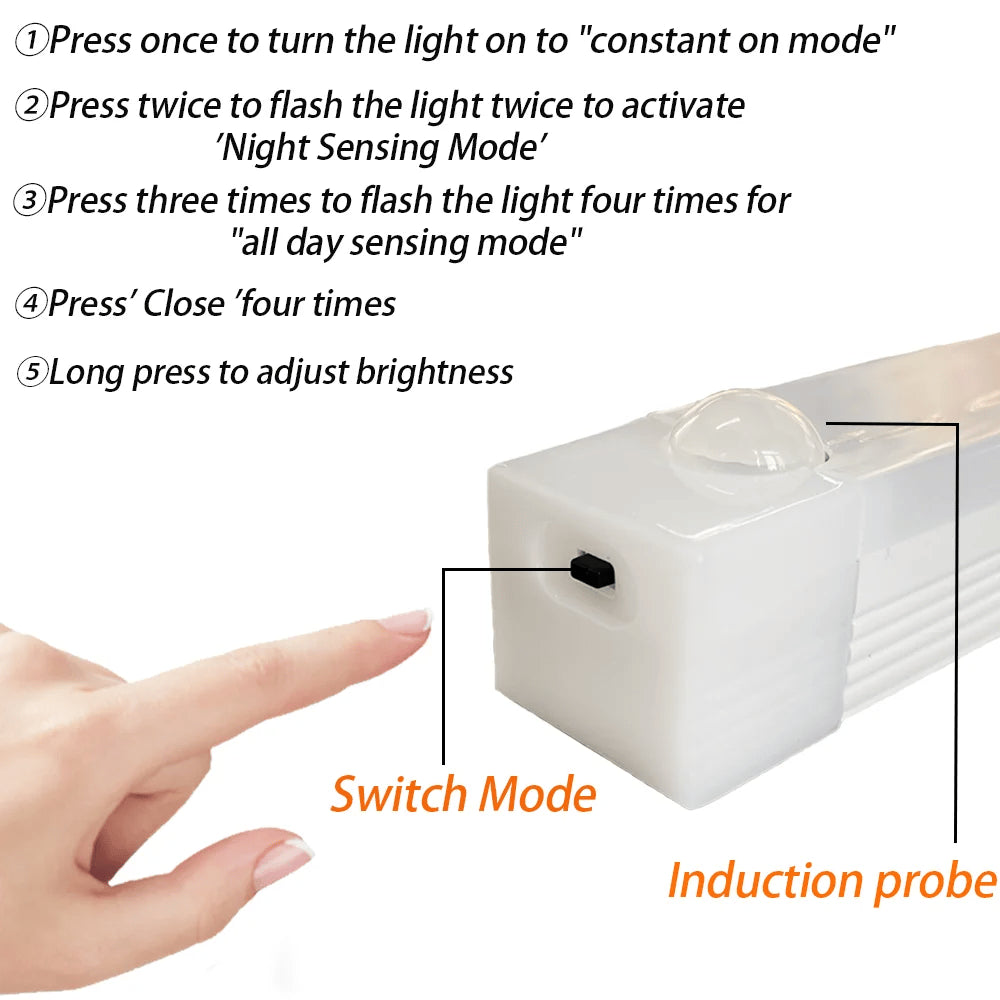 ①Press once to turn the light on to "constant on mode"

②Press twice to flash the light twice to activate 'Night Sensing Mode'

③Press three times to flash the light four times for "all day sensing mode"

④Press' Close 'four times

⑤Long press to adjust brightness

Switch Mode

Induction probe