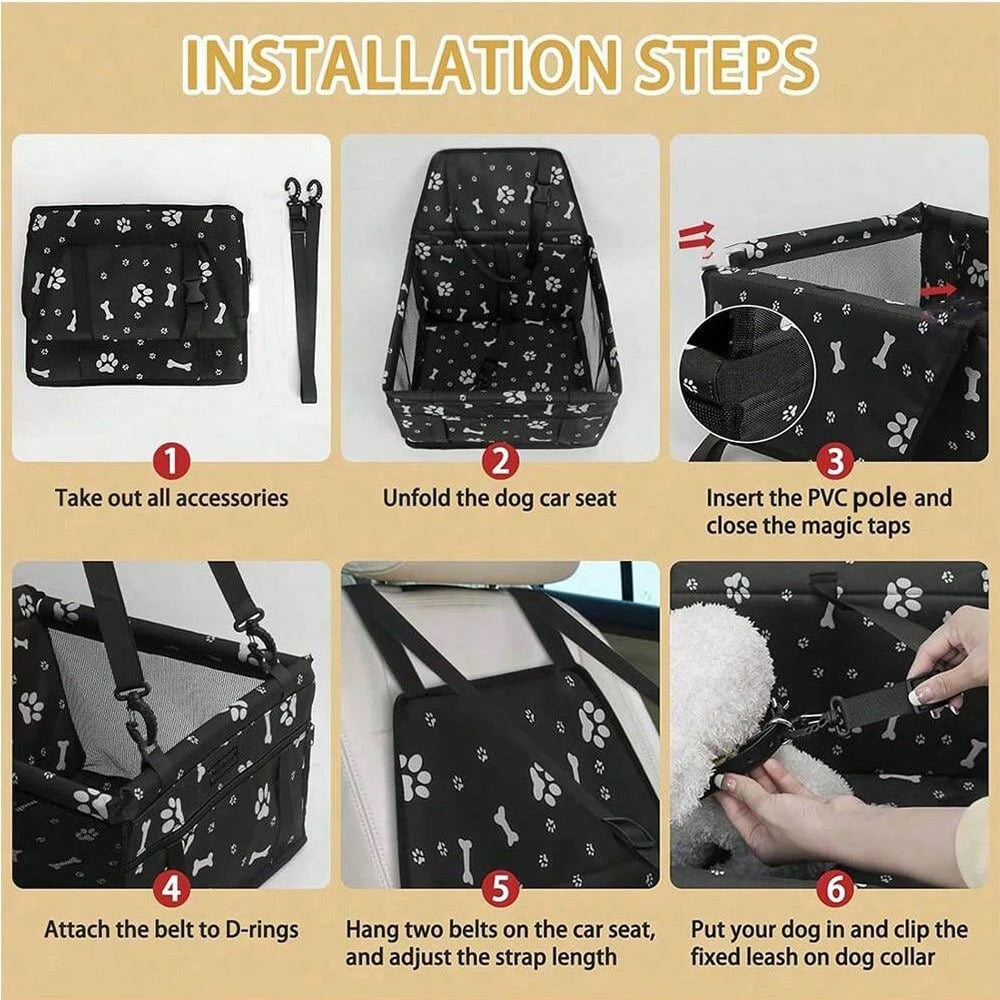 INSTALLATION STEPS

1
Take out all accessories

2
Unfold the dog car seat

3
Insert the PVC pole and close the magic taps

4
Attach the belt to D-rings

5
Hang two belts on the car seat, and adjust the strap length

6
Put your dog in and clip the fixed leash on dog collar