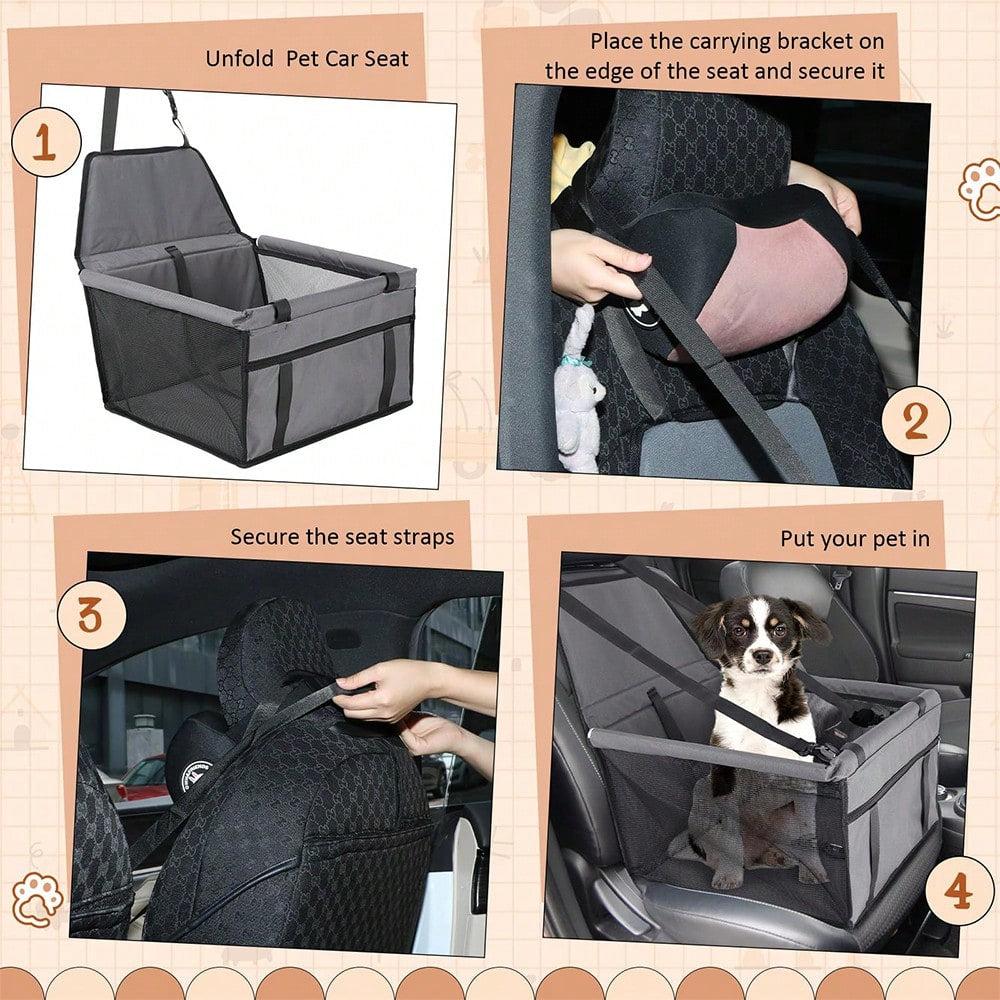 1
Unfold Pet Car Seat

Place the carrying bracket on the edge of the seat and secure it
2

3
Secure the seat straps

Put your pet in
4