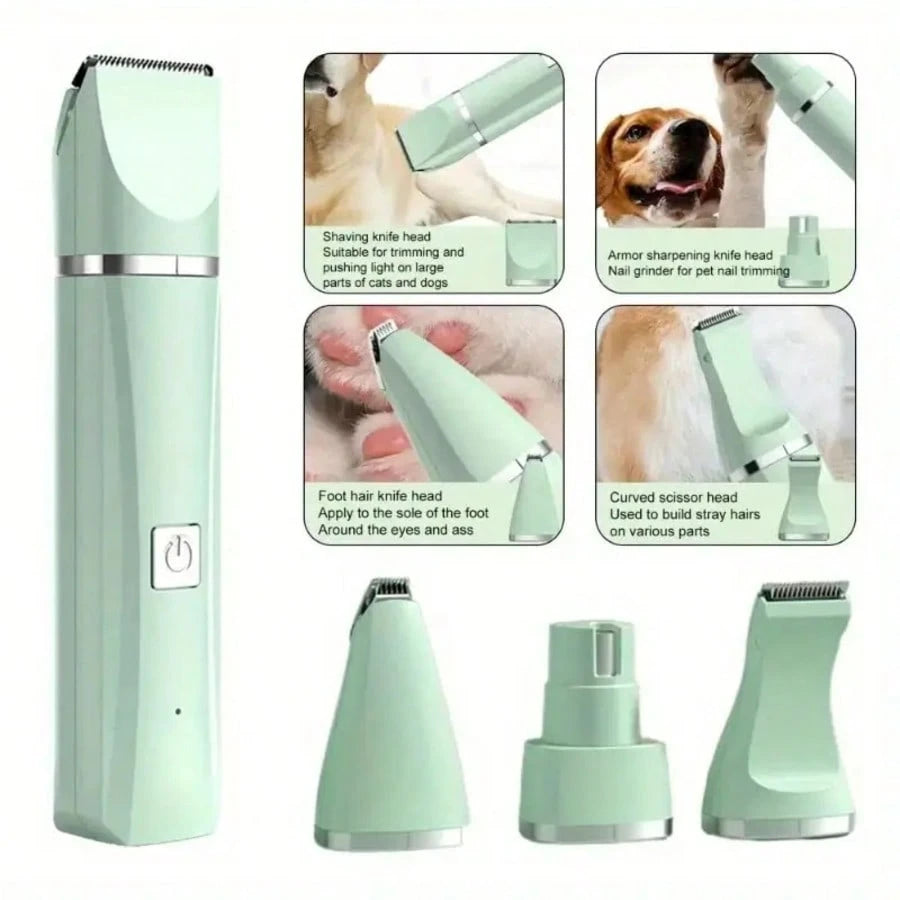 Shaving knife head
Suitable for trimming and pushing light on large parts of cats and dogs

Armor sharpening knife head
Nail grinder for pet nail trimming

Foot hair knife head
Apply to the sole of the foot
Around the eyes and ass

Curved scissor head
Used to build stray hairs on various parts